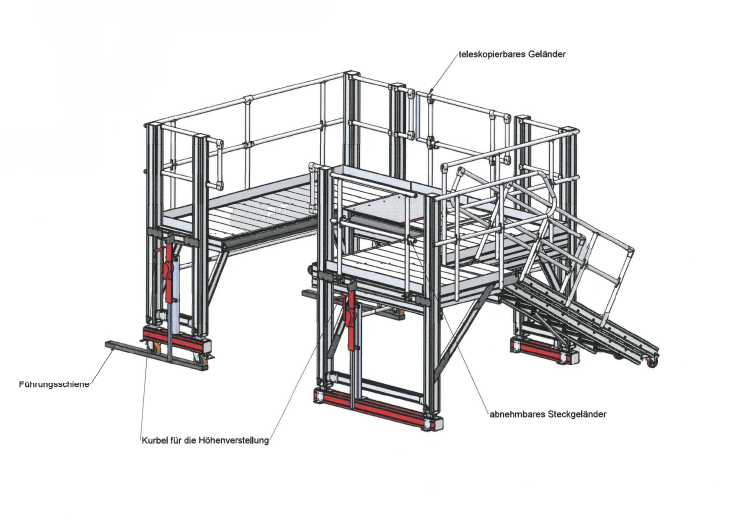 teleskopierbares Geländer

Führungsschiene

Kurbel für die Höhenverstellung

abnehmbares Steckgeländer